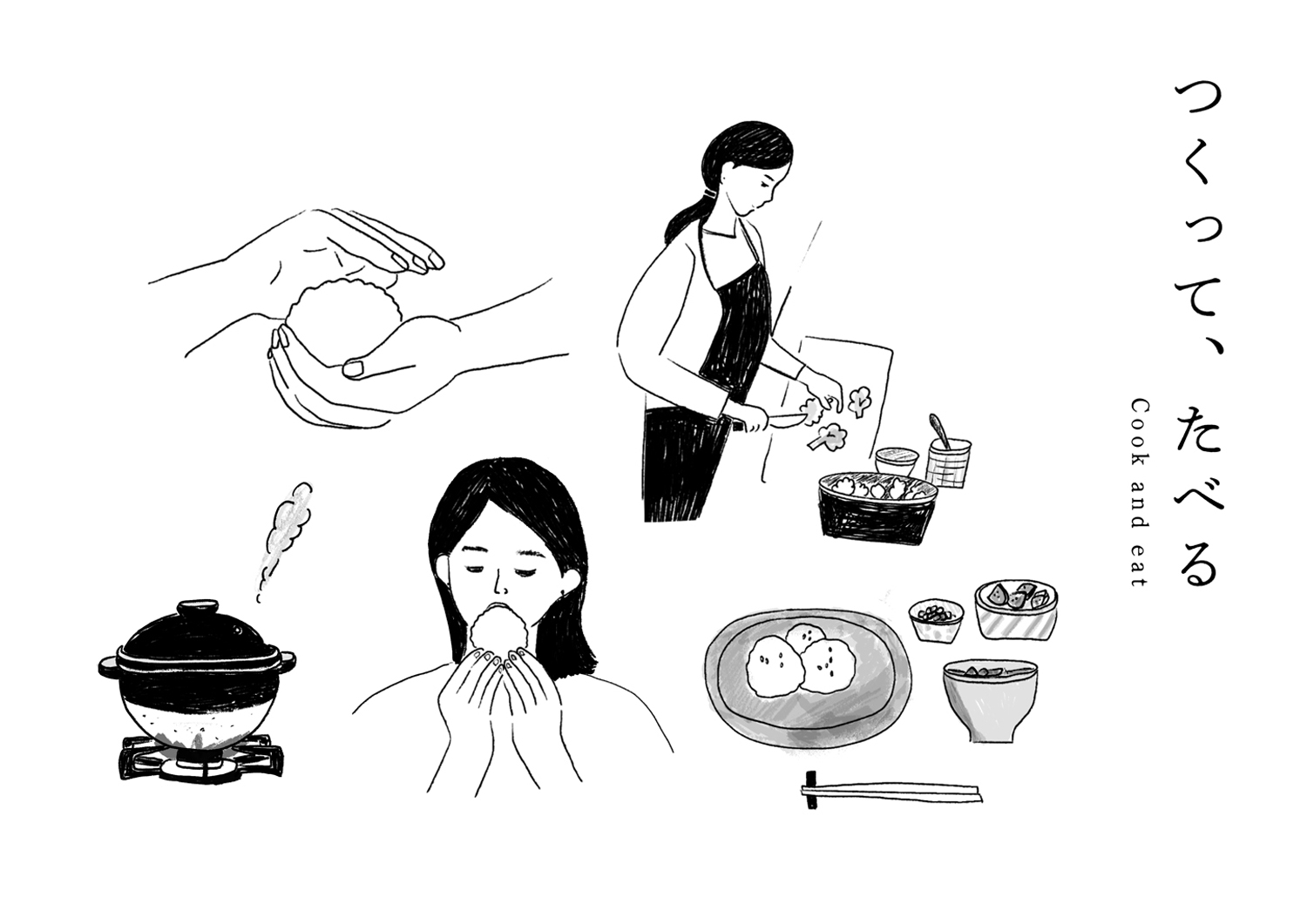 つくって、たべる
Cook and eat